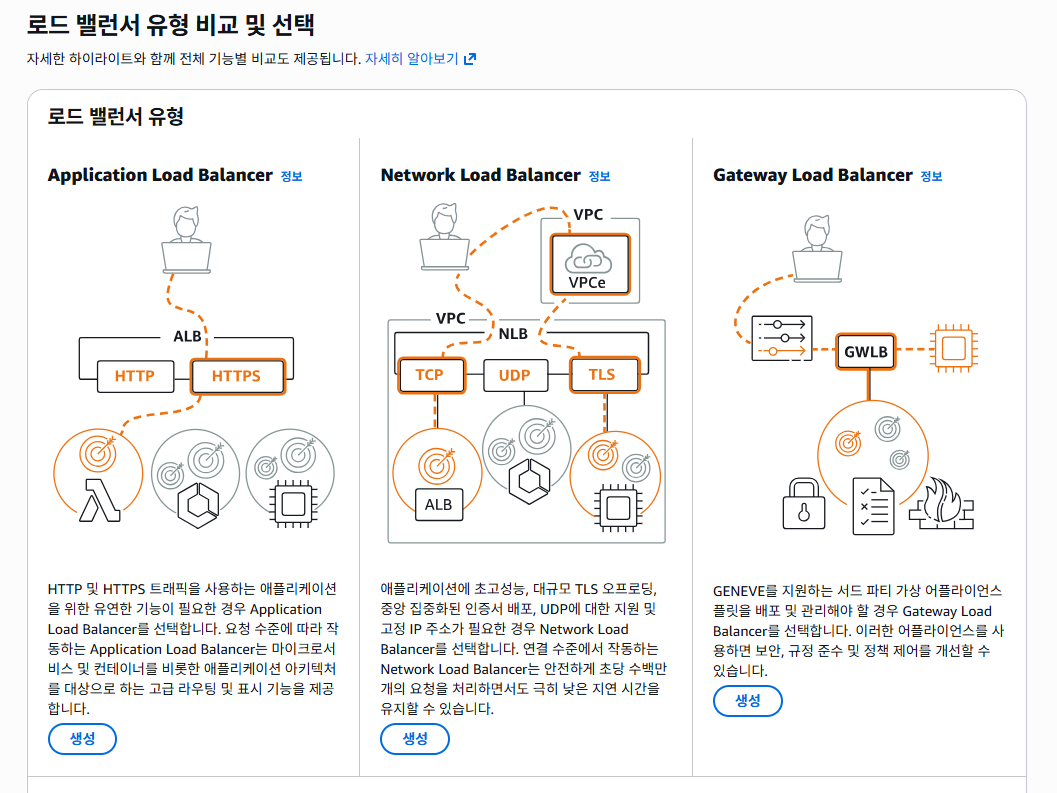 로드 밸런서 유형 비교 및 선택

자세한 하이라이트와 함께 전체 기능별 비교도 제공됩니다. 자세히 알아보기

로드 밸런서 유형

Application Load Balancer 정보

ALB

HTTP

HTTPS

HTTP 및 HTTPS 트래픽을 사용하는 애플리케이션을 위한 유연한 기능이 필요한 경우 Application Load Balancer를 선택합니다. 요청 수준에 따라 작동하는 Application Load Balancer는 마이크로서비스 및 컨테이너를 비롯한 애플리케이션 아키텍처를 대상으로 하는 고급 라우팅 및 표시 기능을 제공합니다.

생성

Network Load Balancer 정보

VPC

VPCe

VPC

NLB

TCP

UDP

TLS

ALB

애플리케이션에 초고성능, 대규모 TLS 오프로딩, 중앙 집중화된 인증서 배포, UDP에 대한 지원 및 고정 IP 주소가 필요한 경우 Network Load Balancer를 선택합니다. 연결 수준에서 작동하는 Network Load Balancer는 안전하게 초당 수백만 개의 요청을 처리하면서도 극히 낮은 지연 시간을 유지할 수 있습니다.

생성

Gateway Load Balancer 정보

GWLB

GENEVE를 지원하는 서드 파티 가상 어플라이언스 플릿을 배포 및 관리해야 할 경우 Gateway Load Balancer를 선택합니다. 이러한 어플라이언스를 사용하면 보안, 규정 준수 및 정책 제어를 개선할 수 있습니다.

생성